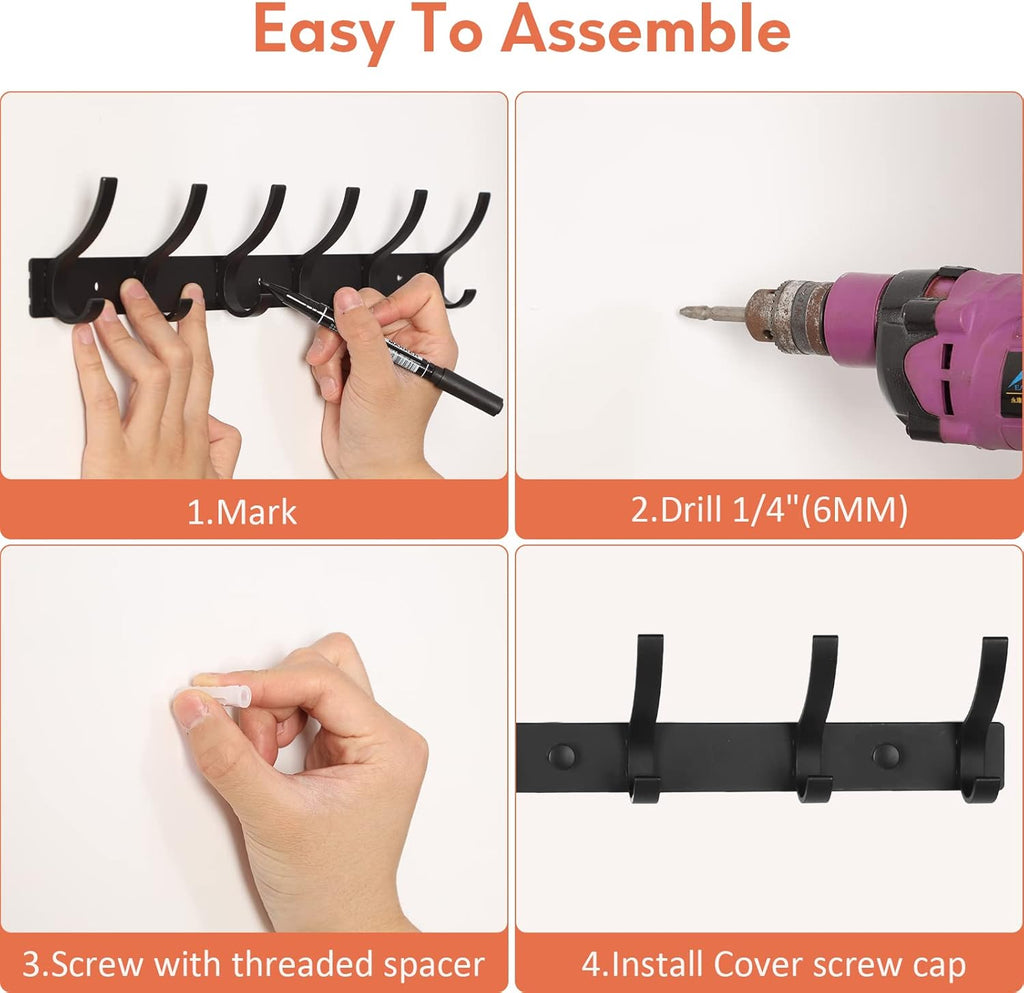 Easy To Assemble

1.Mark

2.Drill 1/4"(6MM)

3.Screw with threaded spacer

4.Install Cover screw cap