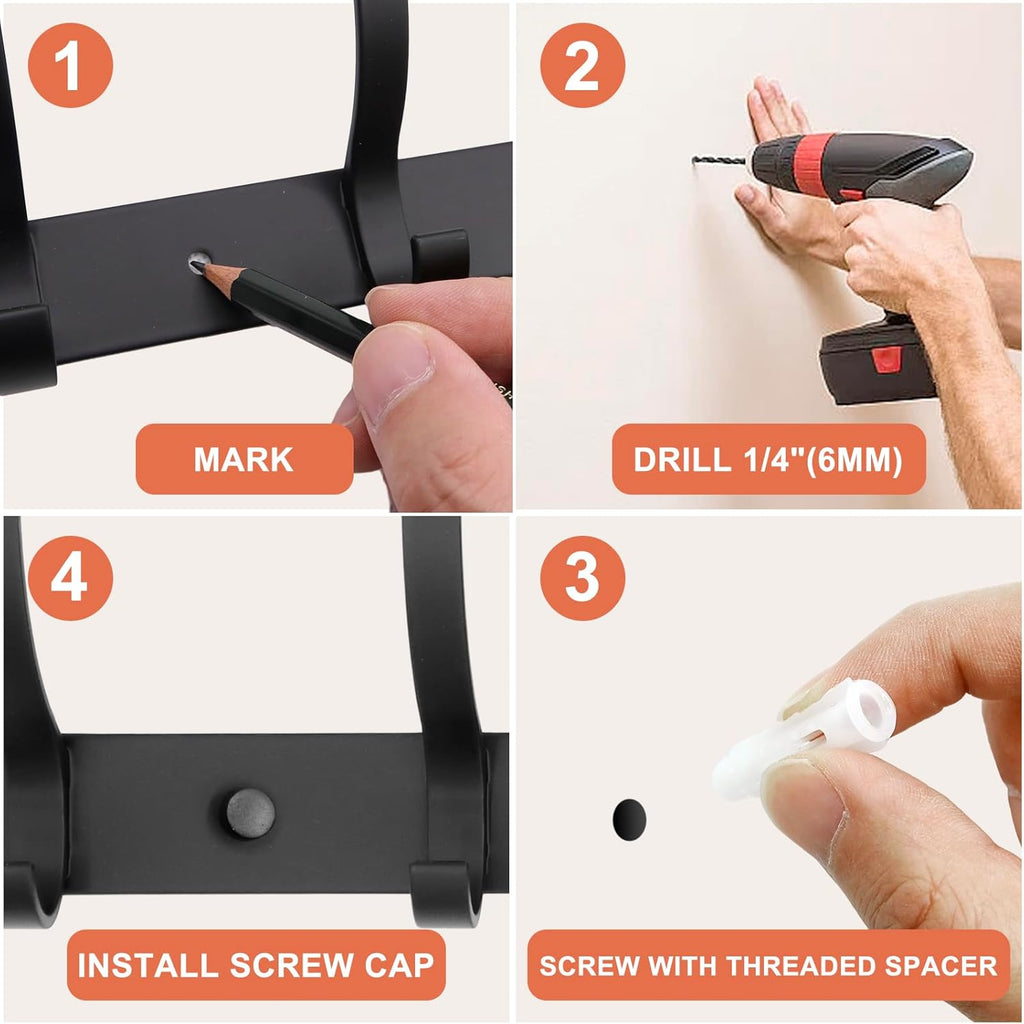 1

MARK

2

DRILL 1/4"(6MM)

4

INSTALL SCREW CAP

3

SCREW WITH THREADED SPACER